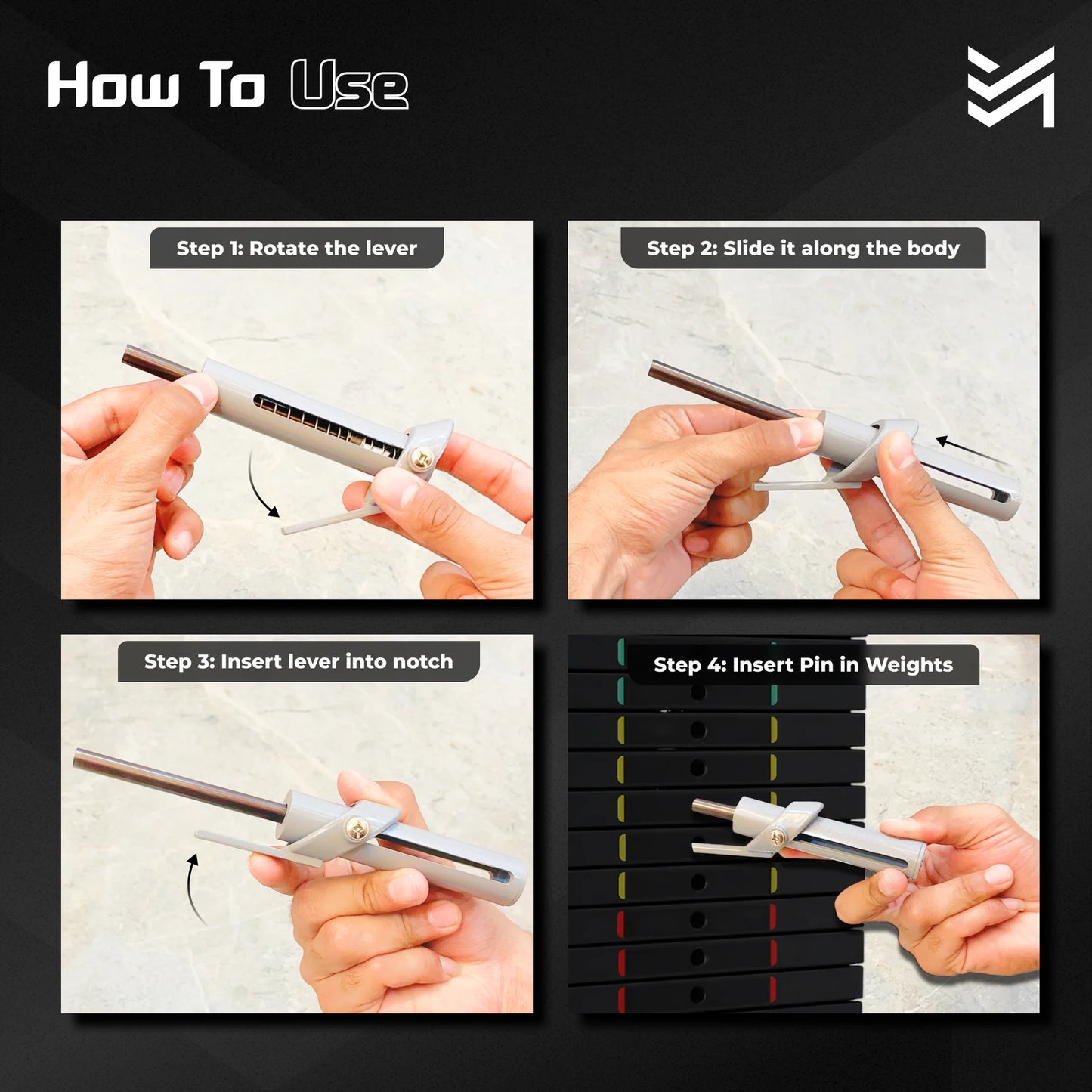 How To Use

Step 1: Rotate the lever

Step 2: Slide it along the body

Step 3: Insert lever into notch

Step 4: Insert Pin in Weights